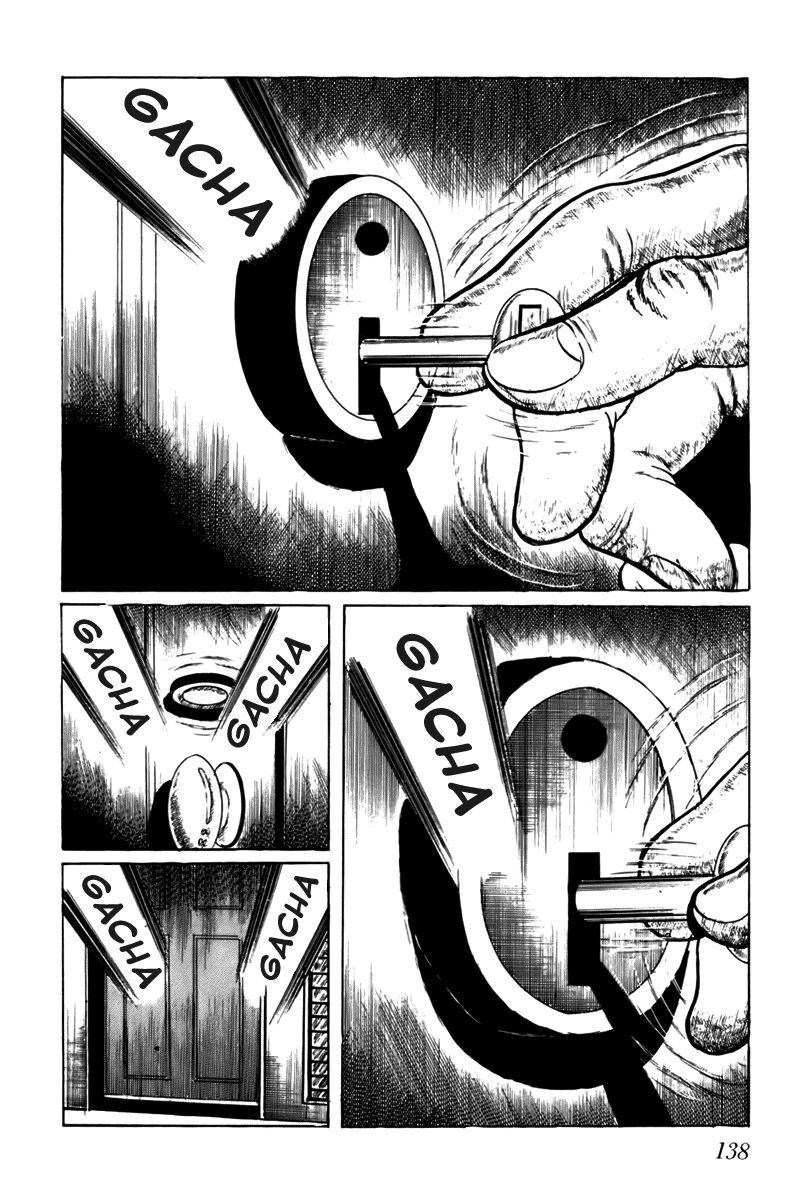 GACHA

GACHA

GACHA

GACHA

GACHA

GACHA

138