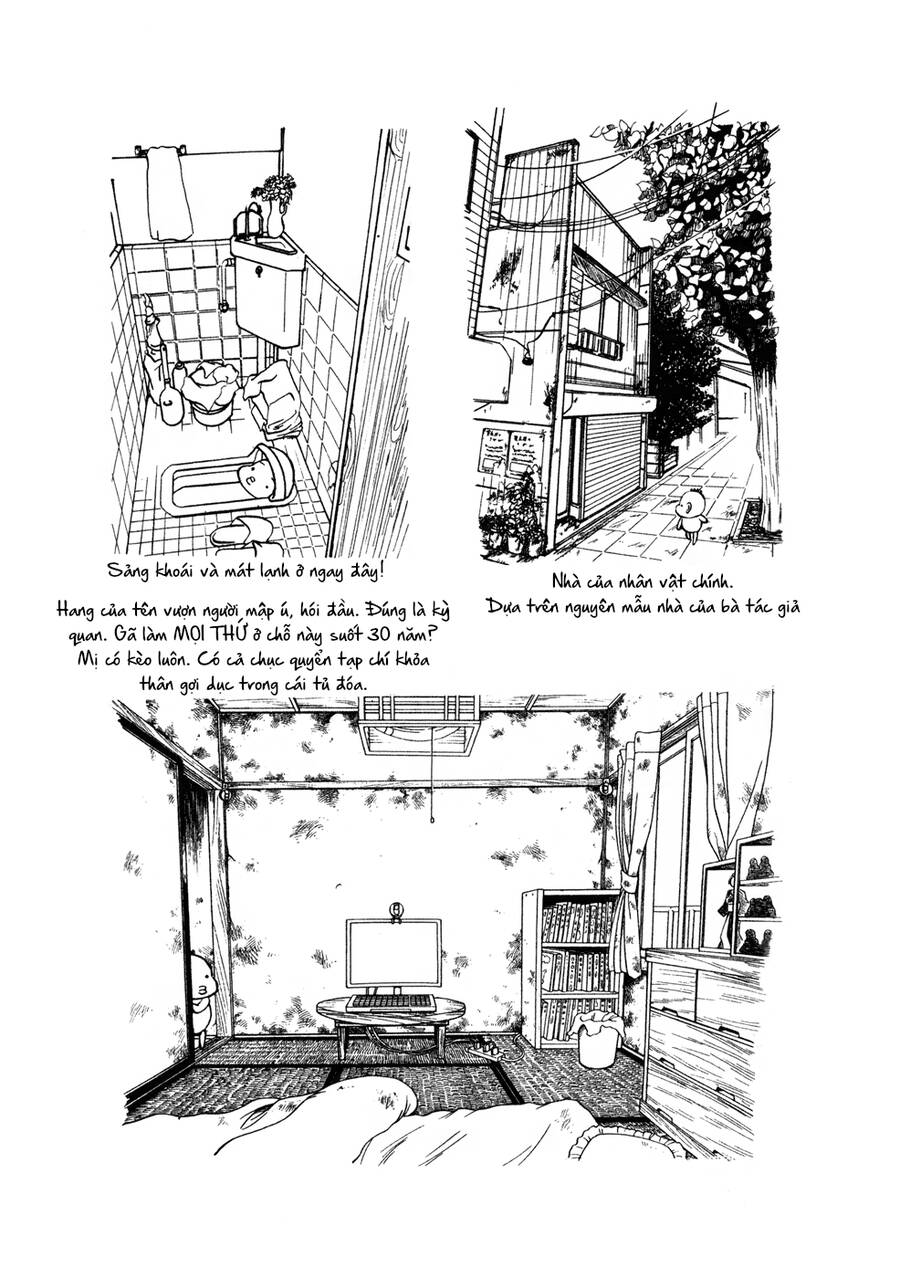 Sảng khoái và mát lạnh ở ngay đây!

Hang của tên vượn người mập ú, hói đầu. Đúng là kỳ quan. Gã làm MỌI THỨ ở chỗ này suốt 30 năm? Mị có kèo luôn. Có cả chục quyển tạp chí khỏa thân gợi dục trong cái tủ đóa.

Nhà của nhân vật chính. Dựa trên nguyên mẫu nhà của bà tác giả